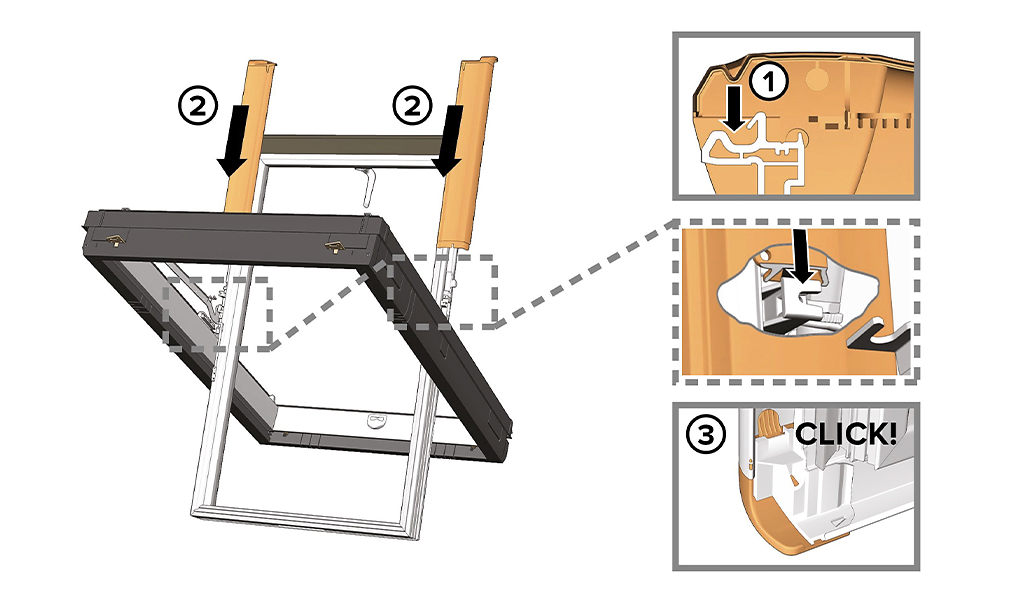 2
2
1
3
CLICK!