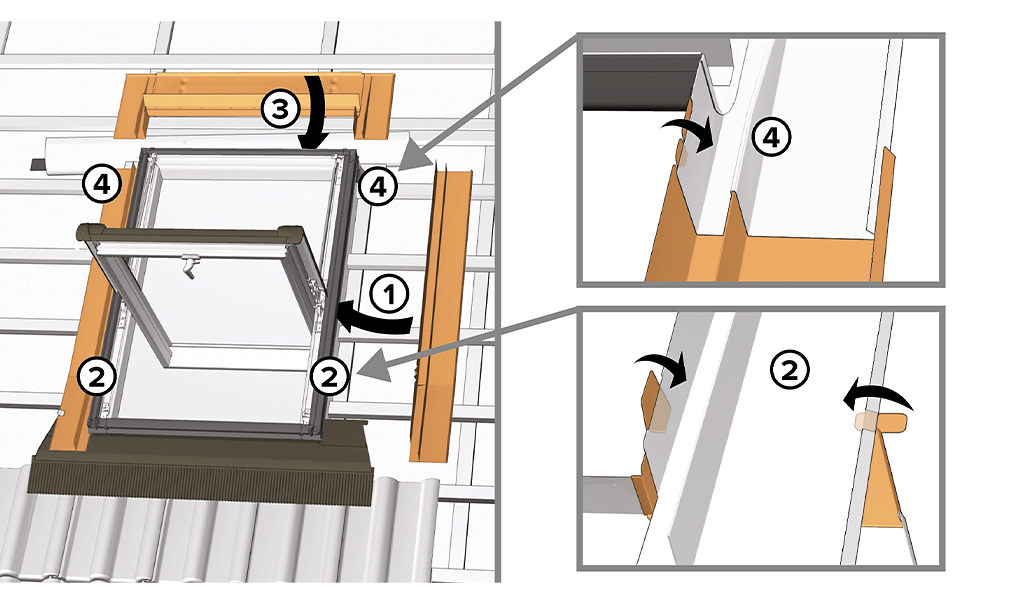 3
4
4
1
2
2
4
2