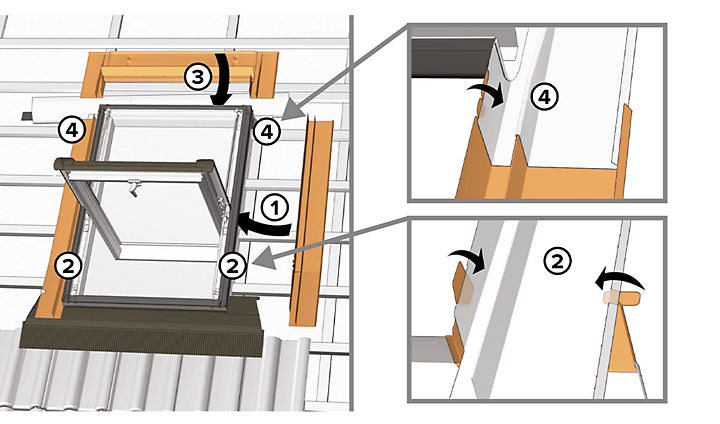 3
4
4
1
2
2
4
2