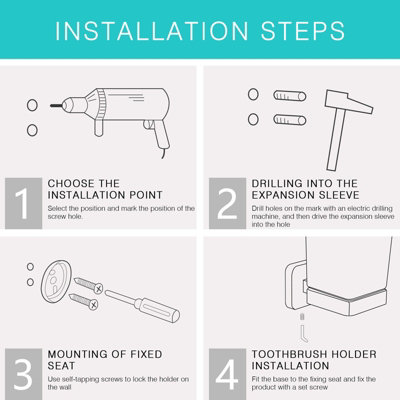 INSTALLATION STEPS

1

CHOOSE THE INSTALLATION POINT

Select the position and mark the position of the screw hole.

2

DRILLING INTO THE EXPANSION SLEEVE

Drill holes on the mark with an electric drilling machine, and then drive the expansion sleeve into the hole

3

MOUNTING OF FIXED SEAT

Use self-tapping screws to lock the holder on the wall

4

TOOTHBRUSH HOLDER INSTALLATION

Fit the base to the fixing seat and fix the product with a set screw