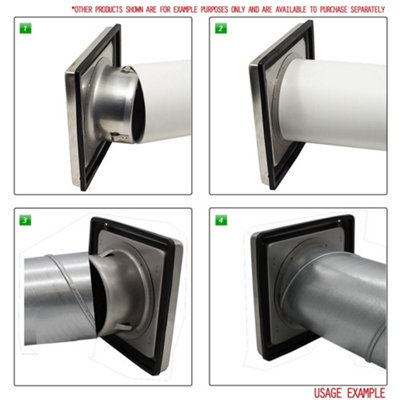 *OTHER PRODUCTS SHOWN ARE FOR EXAMPLE PURPOSES ONLY AND ARE AVAILABLE TO PURCHASE SEPARATELY

1

2

3

4

USAGE EXAMPLE