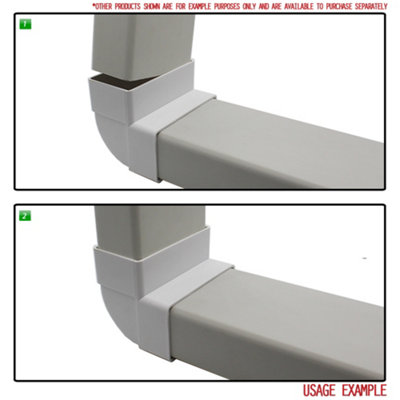 *OTHER PRODUCTS SHOWN ARE FOR EXAMPLE PURPOSES ONLY AND ARE AVAILABLE TO PURCHASE SEPARATELY

1

2

USAGE EXAMPLE