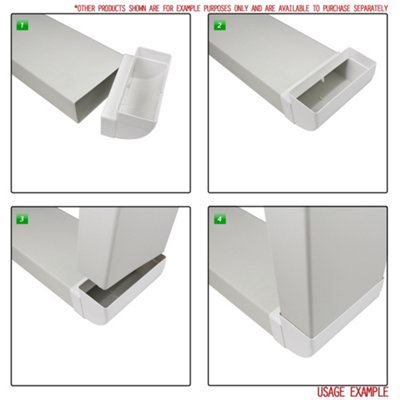 *OTHER PRODUCTS SHOWN ARE FOR EXAMPLE PURPOSES ONLY AND ARE AVAILABLE TO PURCHASE SEPARATELY

1

2

3

4

USAGE EXAMPLE