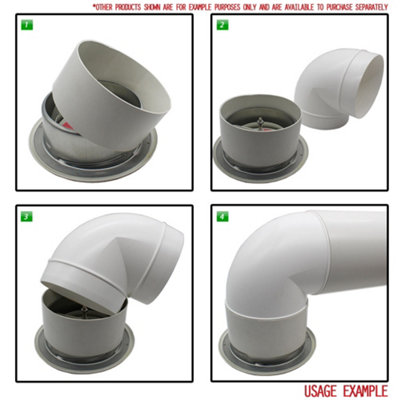 *OTHER PRODUCTS SHOWN ARE FOR EXAMPLE PURPOSES ONLY AND ARE AVAILABLE TO PURCHASE SEPARATELY

1

2

3

4

USAGE EXAMPLE