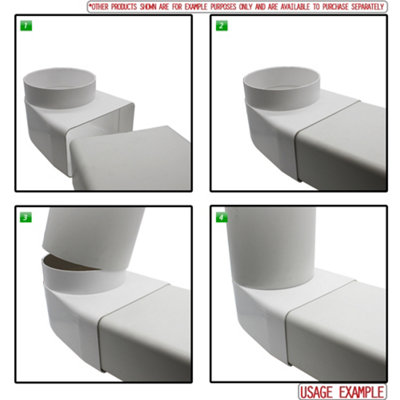 *OTHER PRODUCTS SHOWN ARE FOR EXAMPLE PURPOSES ONLY AND ARE AVAILABLE TO PURCHASE SEPARATELY

1

2

3

4

USAGE EXAMPLE