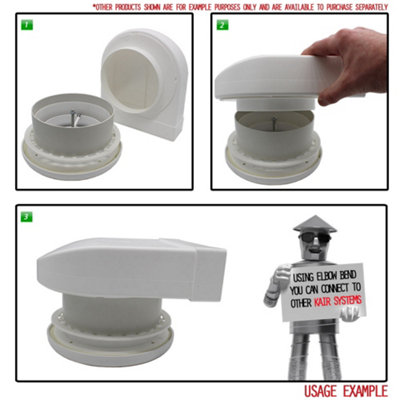 *OTHER PRODUCTS SHOWN ARE FOR EXAMPLE PURPOSES ONLY AND ARE AVAILABLE TO PURCHASE SEPARATELY

1

2

3

USING ELBOW BEND YOU CAN CONNECT TO OTHER KAIR SYSTEMS

USAGE EXAMPLE