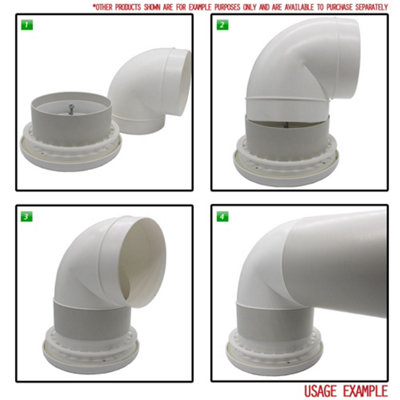 *OTHER PRODUCTS SHOWN ARE FOR EXAMPLE PURPOSES ONLY AND ARE AVAILABLE TO PURCHASE SEPARATELY

1

2

3

4

USAGE EXAMPLE