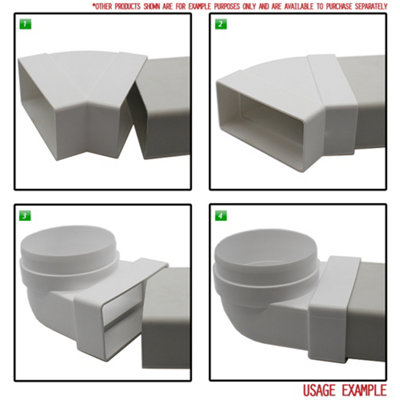 *OTHER PRODUCTS SHOWN ARE FOR EXAMPLE PURPOSES ONLY AND ARE AVAILABLE TO PURCHASE SEPARATELY

1

2

3

4

USAGE EXAMPLE