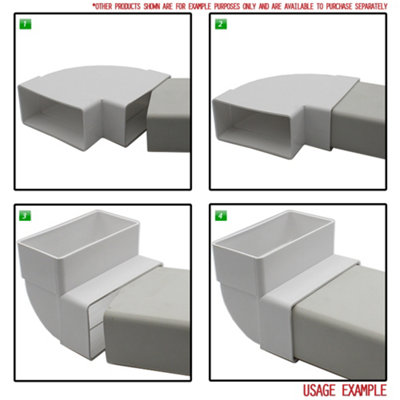 *OTHER PRODUCTS SHOWN ARE FOR EXAMPLE PURPOSES ONLY AND ARE AVAILABLE TO PURCHASE SEPARATELY

1

2

3

4

USAGE EXAMPLE