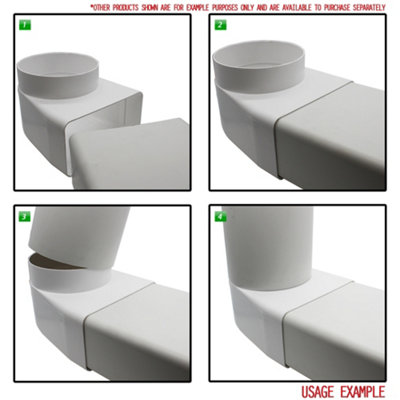 *OTHER PRODUCTS SHOWN ARE FOR EXAMPLE PURPOSES ONLY AND ARE AVAILABLE TO PURCHASE SEPARATELY

1

2

3

4

USAGE EXAMPLE