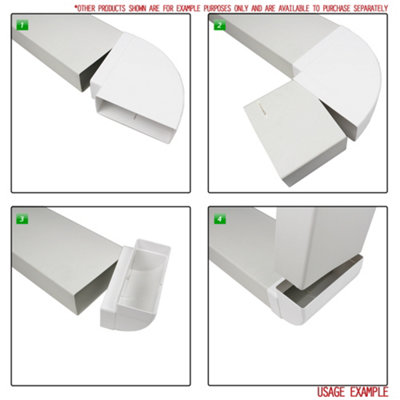 *OTHER PRODUCTS SHOWN ARE FOR EXAMPLE PURPOSES ONLY AND ARE AVAILABLE TO PURCHASE SEPARATELY

1

2

3

4

USAGE EXAMPLE