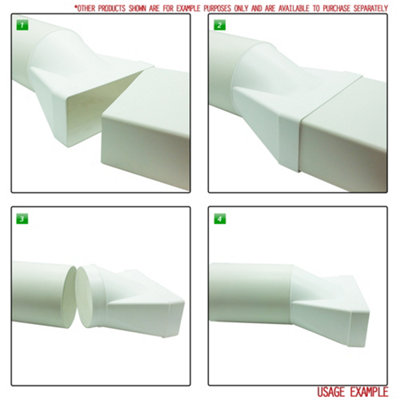 *OTHER PRODUCTS SHOWN ARE FOR EXAMPLE PURPOSES ONLY AND ARE AVAILABLE TO PURCHASE SEPARATELY

1

2

3

4

USAGE EXAMPLE