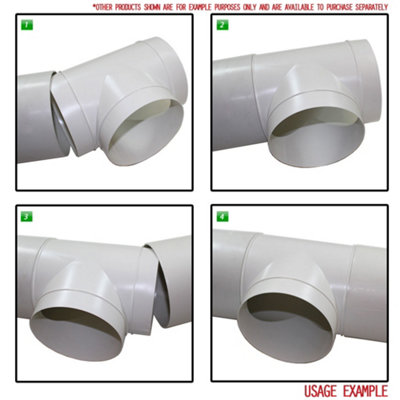 *OTHER PRODUCTS SHOWN ARE FOR EXAMPLE PURPOSES ONLY AND ARE AVAILABLE TO PURCHASE SEPARATELY

1

2

3

4

USAGE EXAMPLE