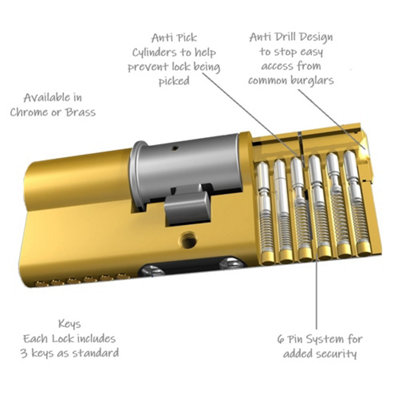 Anti Pick Cylinders to help prevent lock being picked

Anti Drill Design to stop easy access from common burglars

Available in Chrome or Brass

Keys
Each Lock includes 3 keys as standard

6 Pin System for added security