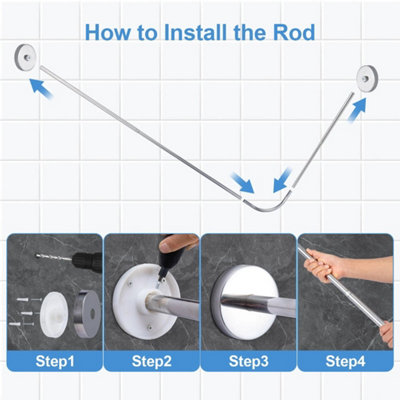 How to Install the Rod

Step1

Step2

Step3

Step4