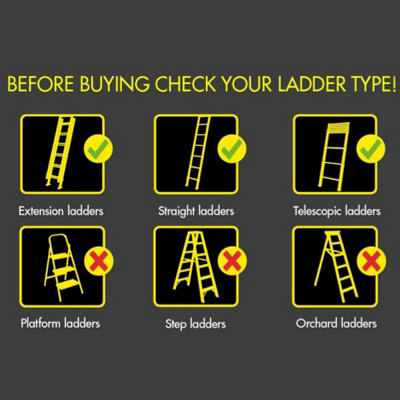 BEFORE BUYING CHECK YOUR LADDER TYPE!

Extension ladders

Straight ladders

Telescopic ladders

Platform ladders

Step ladders

Orchard ladders