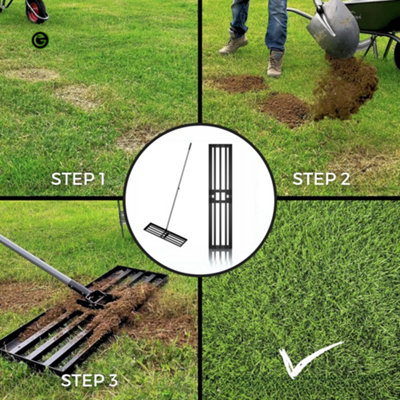 STEP 1

STEP 2

STEP 3