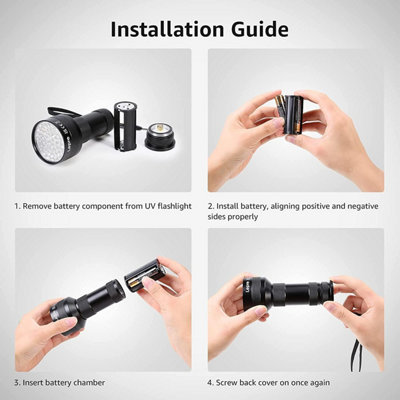 Installation Guide

Lepro

1. Remove battery component from UV flashlight

2. Install battery, aligning positive and negative sides properly

3. Insert battery chamber

Lepro

4. Screw back cover on once again