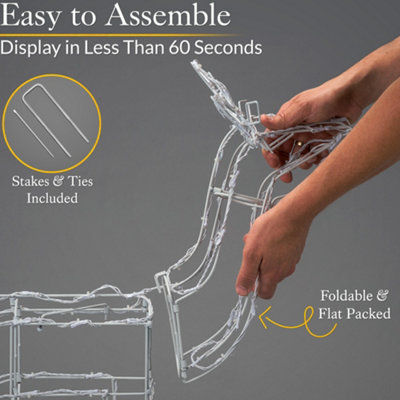 Easy to Assemble
Display in Less Than 60 Seconds

Stakes & Ties Included

Foldable & Flat Packed