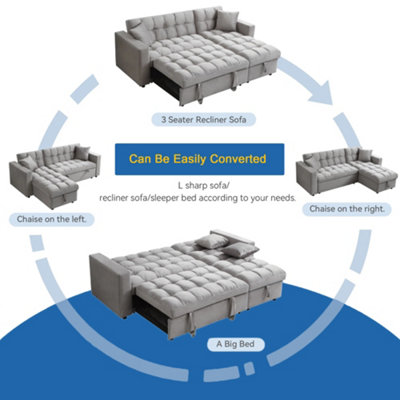 3 Seater Recliner Sofa

Can Be Easily Converted

L sharp sofa/
recliner sofa/sleeper bed according to your needs.

Chaise on the left.

Chaise on the right.

A Big Bed