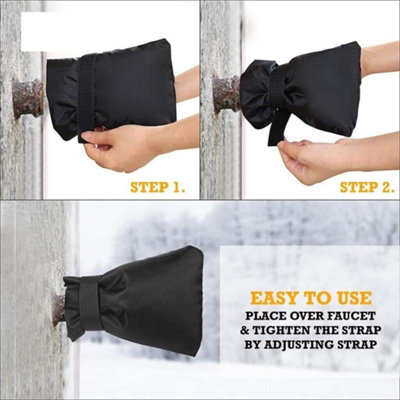 STEP 1.

STEP 2.

EASY TO USE
PLACE OVER FAUCET & TIGHTEN THE STRAP BY ADJUSTING STRAP