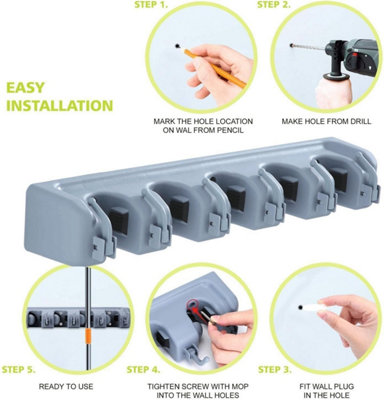 STEP 1.

STEP 2.

EASY INSTALLATION

MARK THE HOLE LOCATION ON WAL FROM PENCIL

MAKE HOLE FROM DRILL

STEP 5.

READY TO USE

STEP 4.

TIGHTEN SCREW WITH MOP INTO THE WALL HOLES

STEP 3.

FIT WALL PLUG IN THE HOLE