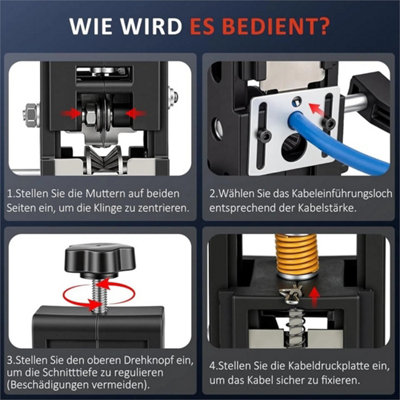 WIE WIRD ES BEDIENT?

1.Stellen Sie die Muttern auf beiden Seiten ein, um die Klinge zu zentrieren.

2.Wählen Sie das Kabeleinführungsloch entsprechend der Kabelstärke.

3.Stellen Sie den oberen Drehknopf ein, um die Schnitttiefe zu regulieren (Beschädigungen vermeiden).

4.Stellen Sie die Kabeldruckplatte ein, um das Kabel sicher zu fixieren.