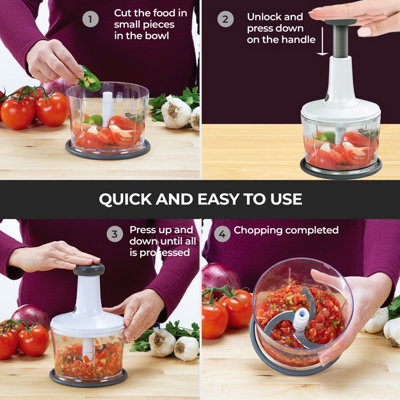 1 Cut the food in small pieces in the bowl

2 Unlock and press down on the handle

QUICK AND EASY TO USE

3 Press up and down until all is processed

4 Chopping completed