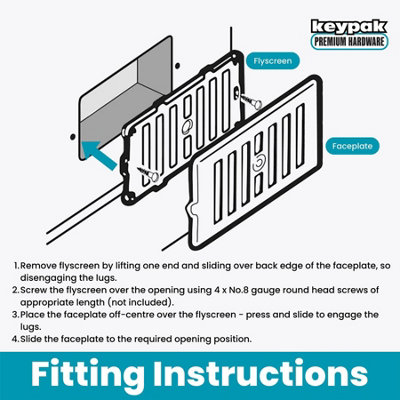 keypak
PREMIUM HARDWARE

Flyscreen

Faceplate

1. Remove flyscreen by lifting one end and sliding over back edge of the faceplate, so disengaging the lugs.
2. Screw the flyscreen over the opening using 4 x No.8 gauge round head screws of appropriate length (not included).
3. Place the faceplate off-centre over the flyscreen - press and slide to engage the lugs.
4. Slide the faceplate to the required opening position.

Fitting Instructions