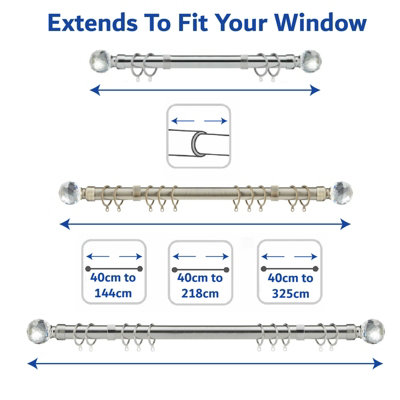 Extends To Fit Your Window

40cm to 144cm

40cm to 218cm

40cm to 325cm