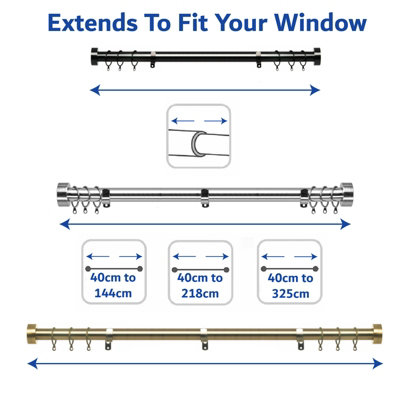 Extends To Fit Your Window

40cm to 144cm

40cm to 218cm

40cm to 325cm