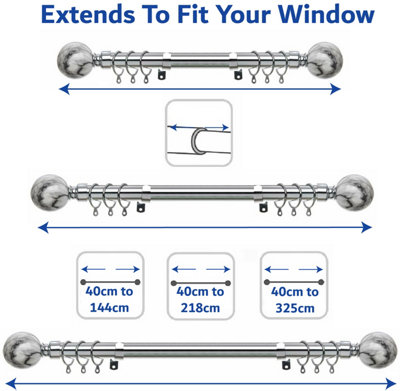 Extends To Fit Your Window

40cm to 144cm

40cm to 218cm

40cm to 325cm