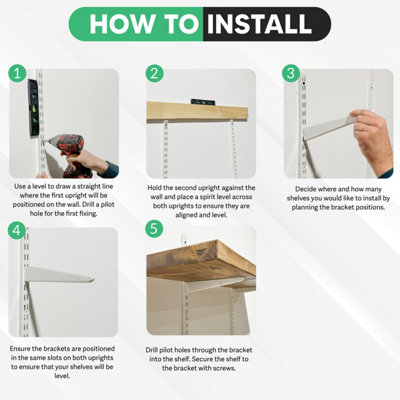 HOW TO INSTALL

1

Use a level to draw a straight line where the first upright will be positioned on the wall. Drill a pilot hole for the first fixing.

2

Hold the second upright against the wall and place a spirit level across both uprights to ensure they are aligned and level.

3

Decide where and how many shelves you would like to install by planning the bracket positions.

4

Ensure the brackets are positioned in the same slots on both uprights to ensure that your shelves will be level.

5

Drill pilot holes through the bracket into the shelf. Secure the shelf to the bracket with screws.