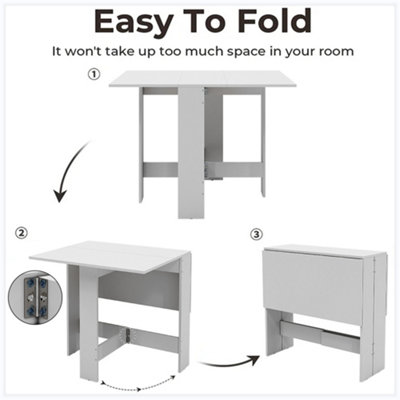 Easy To Fold

It won't take up too much space in your room

①

②

③