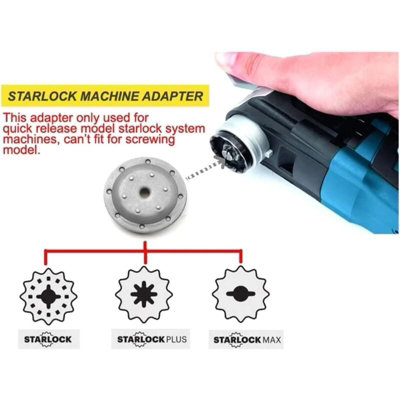 STARLOCK MACHINE ADAPTER

This adapter only used for quick release model starlock system machines, can't fit for screwing model.

STARLOCK

STARLOCK PLUS

STARLOCK MAX