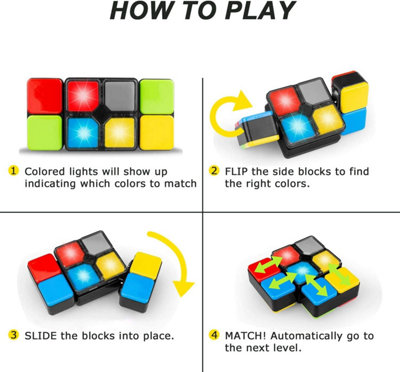 HOW TO PLAY

1 Colored lights will show up indicating which colors to match

2 FLIP the side blocks to find the right colors.

3 SLIDE the blocks into place.

4 MATCH! Automatically go to the next level.