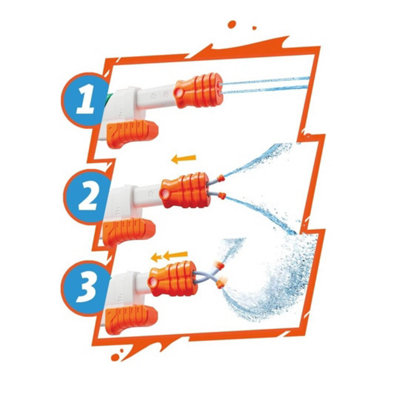 1

2

3