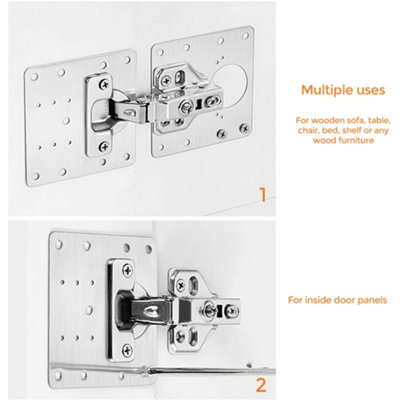 Multiple uses

For wooden sofa, table, chair, bed, shelf or any wood furniture

1

For inside door panels

2