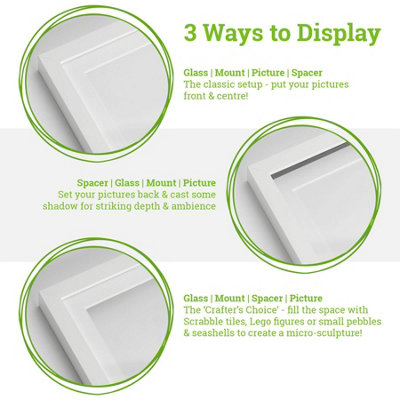 3 Ways to Display

Glass | Mount | Picture | Spacer
The classic setup - put your pictures front & centre!

Spacer | Glass | Mount | Picture
Set your pictures back & cast some shadow for striking depth & ambience

Glass | Mount | Spacer | Picture
The 'Crafter's Choice' - fill the space with Scrabble tiles, Lego figures or small pebbles & seashells to create a micro-sculpture!