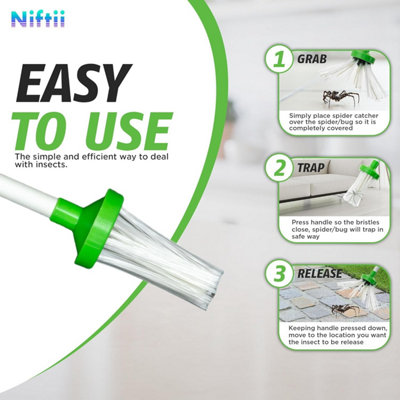 Niftii

EASY
TO USE

The simple and efficient way to deal with insects.

1 GRAB

Simply place spider catcher over the spider/bug so it is completely covered

2 TRAP

Press handle so the bristles close, spider/bug will trap in safe way

3 RELEASE

Keeping handle pressed down, move to the location you want the insect to be release