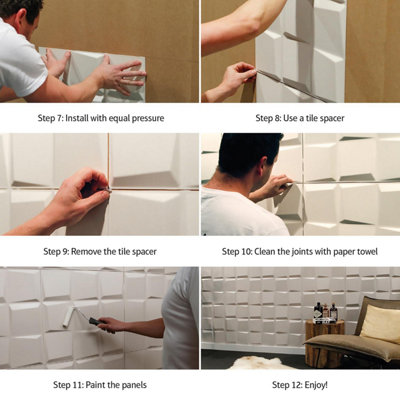 Step 7: Install with equal pressure

Step 8: Use a tile spacer

Step 9: Remove the tile spacer

Step 10: Clean the joints with paper towel

Step 11: Paint the panels

Step 12: Enjoy!