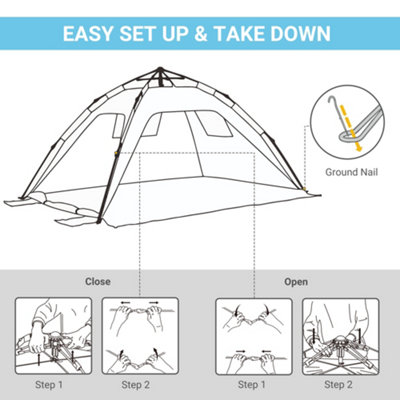 EASY SET UP & TAKE DOWN

Ground Nail

Close

Step 1

Step 2

Open

Step 1

Step 2