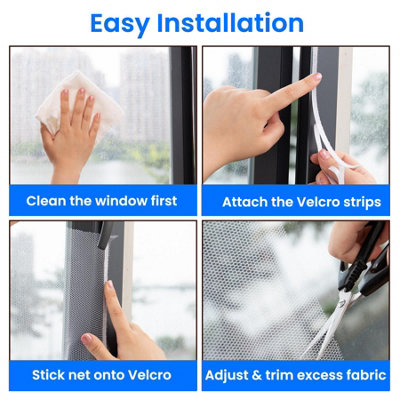 Easy Installation

Clean the window first

Attach the Velcro strips

Stick net onto Velcro

Adjust & trim excess fabric