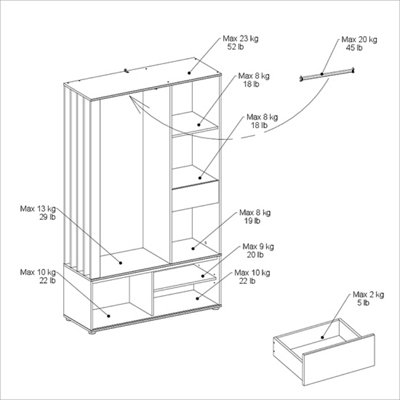 Max 23 kg
52 lb

Max 20 kg
45 lb

Max 8 kg
18 lb

Max 8 kg
18 lb

Max 13 kg
29 lb

Max 8 kg
19 lb

Max 9 kg
20 lb

Max 10 kg
22 lb

Max 10 kg
22 lb

Max 2 kg
5 lb