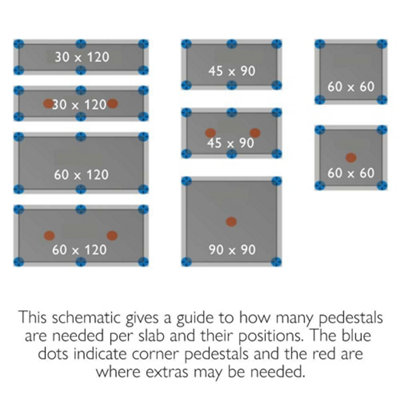 30 x 120

30 x 120

60 x 120

60 x 120

45 x 90

45 x 90

90 x 90

60 x 60

60 x 60

This schematic gives a guide to how many pedestals are needed per slab and their positions. The blue dots indicate corner pedestals and the red are where extras may be needed.