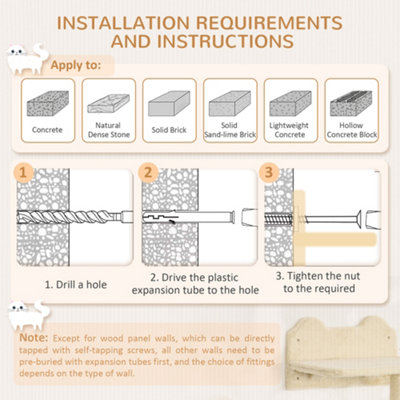 INSTALLATION REQUIREMENTS AND INSTRUCTIONS

Apply to:

Concrete

Natural Dense Stone

Solid Brick

Solid Sand-lime Brick

Lightweight Concrete

Hollow Concrete Block

1

2

3

1. Drill a hole

2. Drive the plastic expansion tube to the hole

3. Tighten the nut to the required

Note: Except for wood panel walls, which can be directly tapped with self-tapping screws, all other walls need to be pre-buried with expansion tubes first, and the choice of fittings depends on the type of wall.