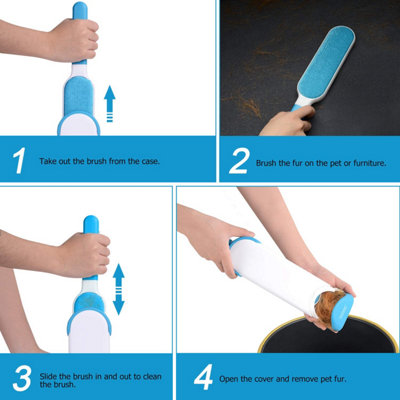 1 Take out the brush from the case.

2 Brush the fur on the pet or furniture.

3 Slide the brush in and out to clean the brush.

4 Open the cover and remove pet fur.