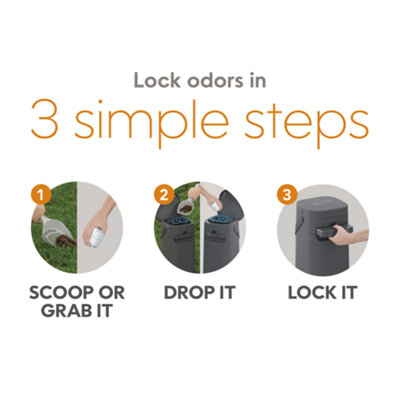 Lock odors in
3 simple steps

1
SCOOP OR GRAB IT

2
DROP IT

3
LOCK IT