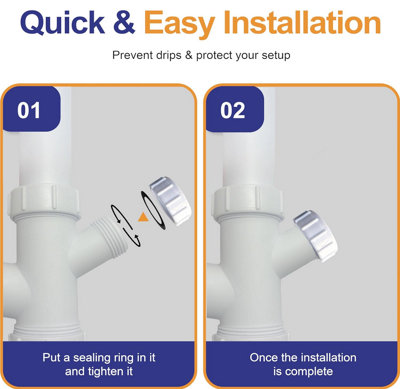 Quick & Easy Installation

Prevent drips & protect your setup

01

Put a sealing ring in it and tighten it

02

Once the installation is complete