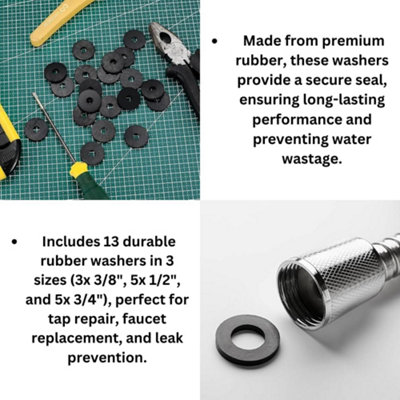 • Made from premium rubber, these washers provide a secure seal, ensuring long-lasting performance and preventing water wastage.

• Includes 13 durable rubber washers in 3 sizes (3x 3/8", 5x 1/2", and 5x 3/4"), perfect for tap repair, faucet replacement, and leak prevention.